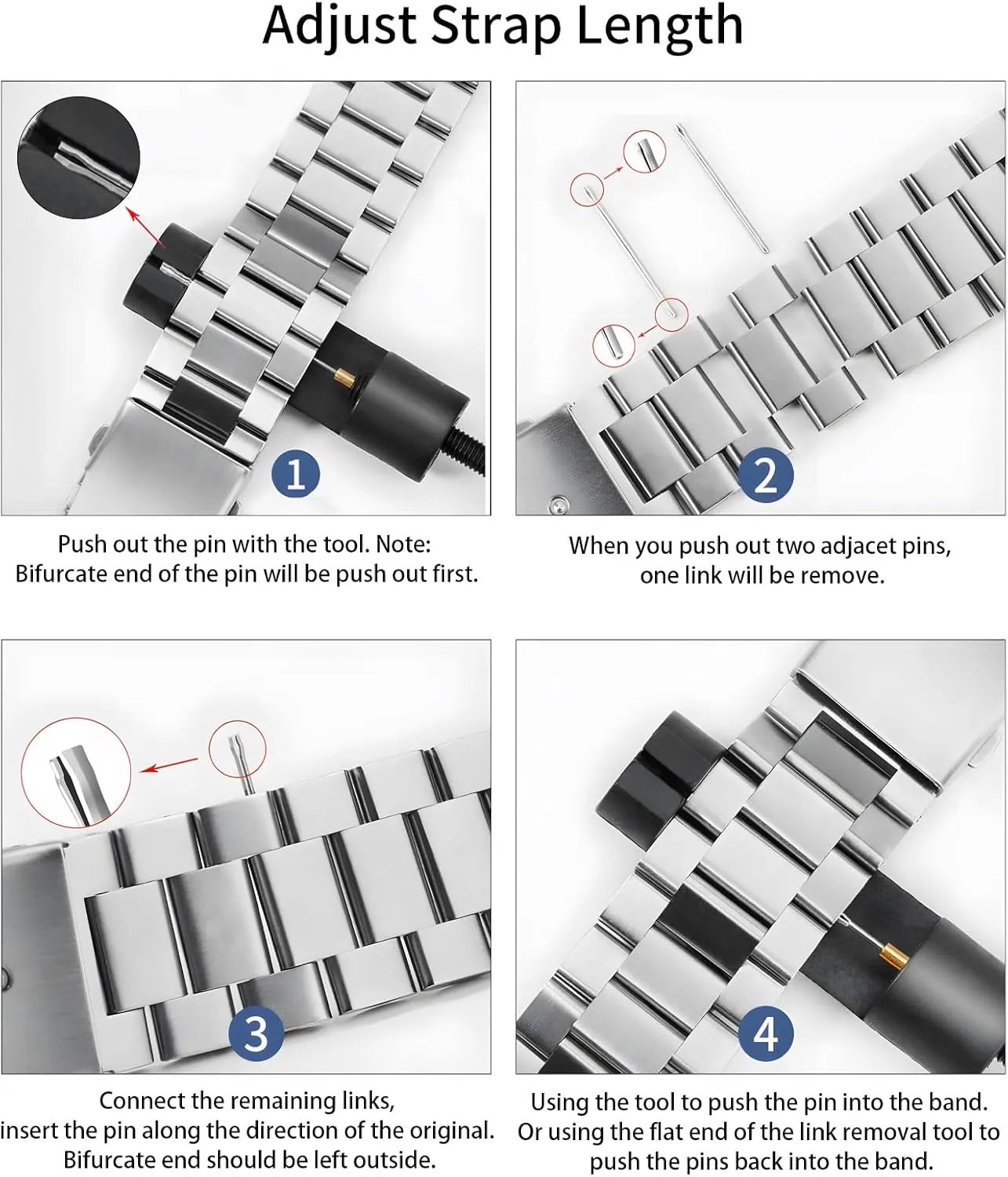 Adjust Strap Length

1

Push out the pin with the tool. Note: Bifurcate end of the pin will be push out first.

2

When you push out two adjacet pins, one link will be remove.

3

Connect the remaining links, insert the pin along the direction of the original. Bifurcate end should be left outside.

4

Using the tool to push the pin into the band. Or using the flat end of the link removal tool to push the pins back into the band.